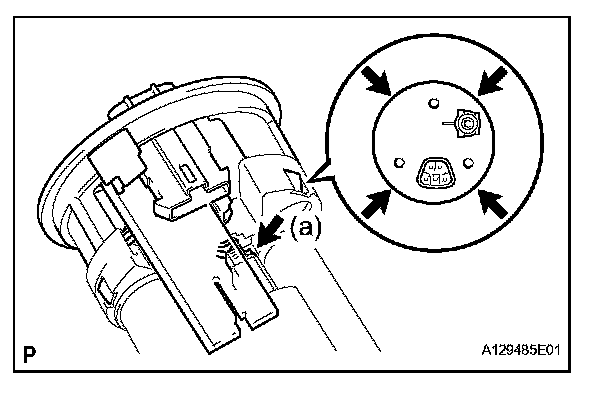 (a)

P

A129485E01