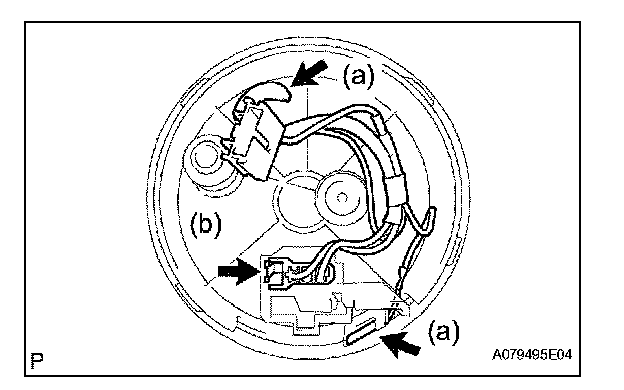 (a)
(b)
(a)
P
A079495E04