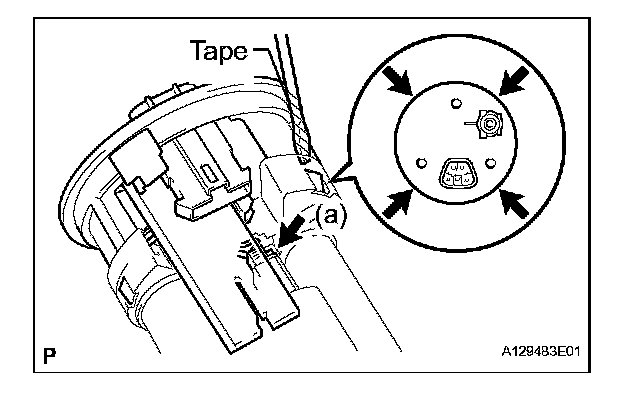 Tape

(a)

P

A129483E01