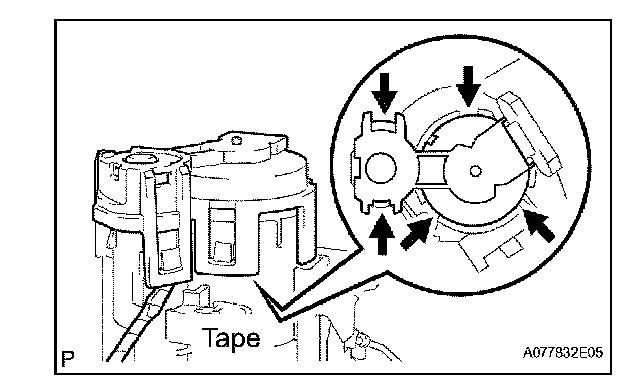 Tape

P

A077832E05