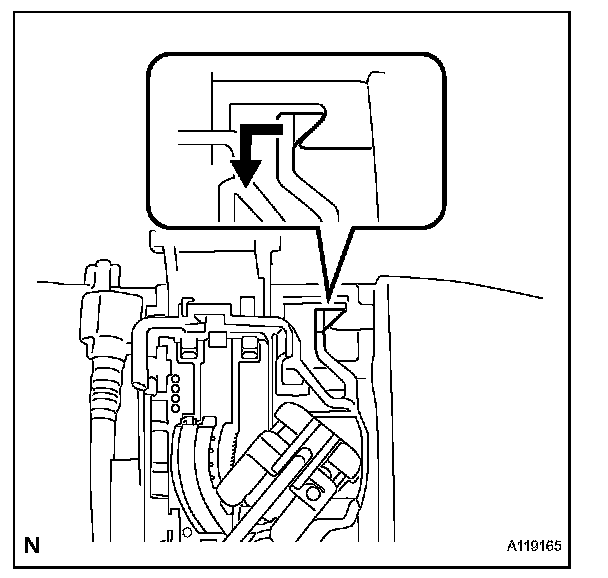 N

A119165