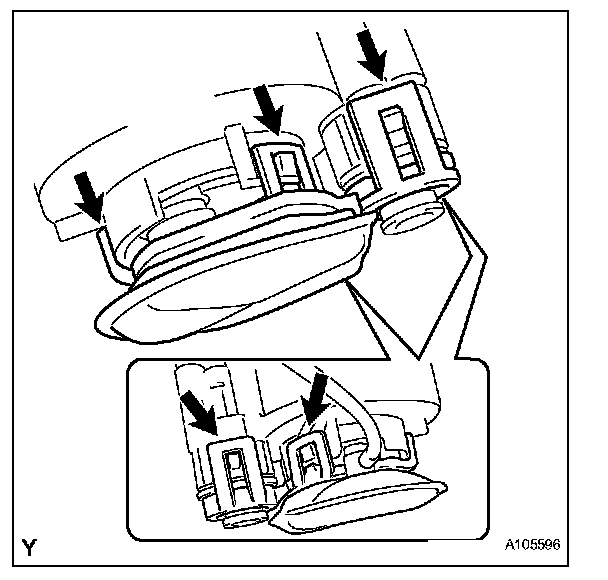 Y

A105596