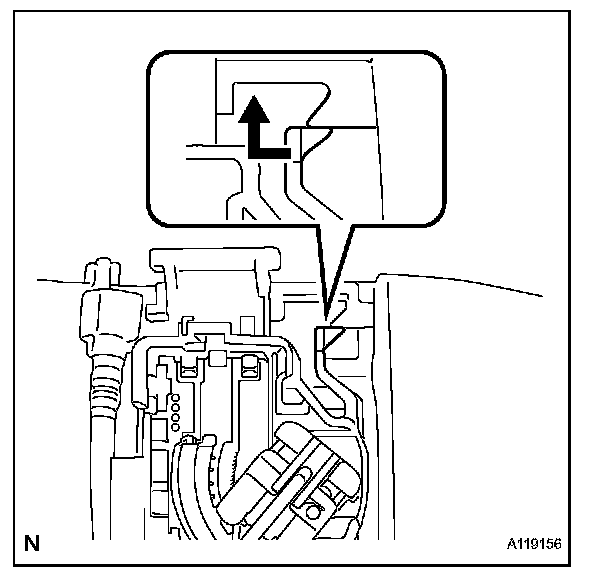 N

A119156