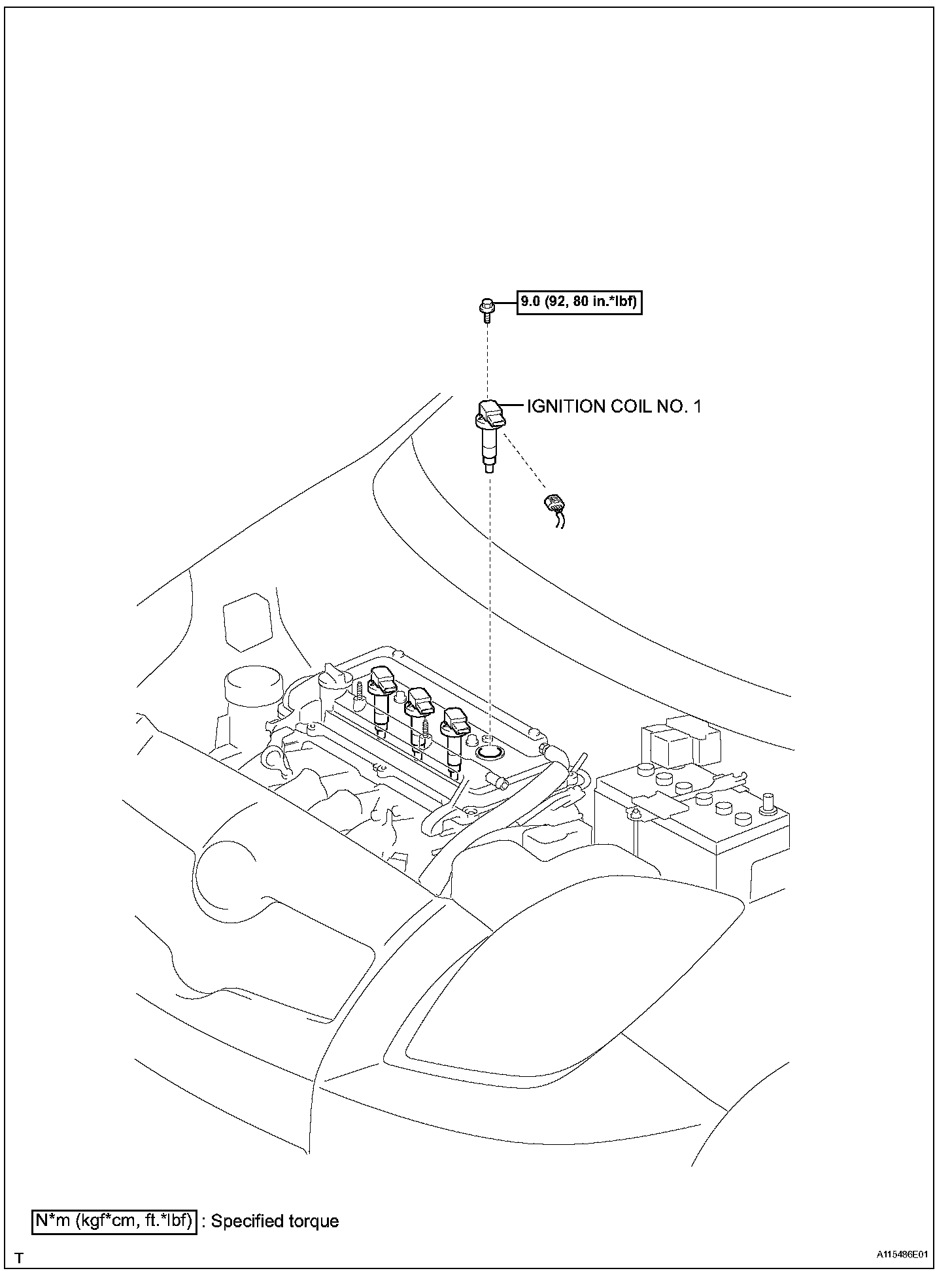 9.0 (92, 80 in.*lbf)

IGNITION COIL NO. 1

N*m (kgf*cm, ft.*lbf) : Specified torque

T

A115486E01