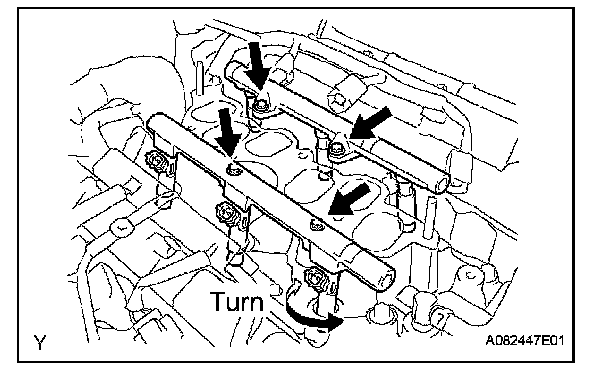 Turn

Y

A082447E01