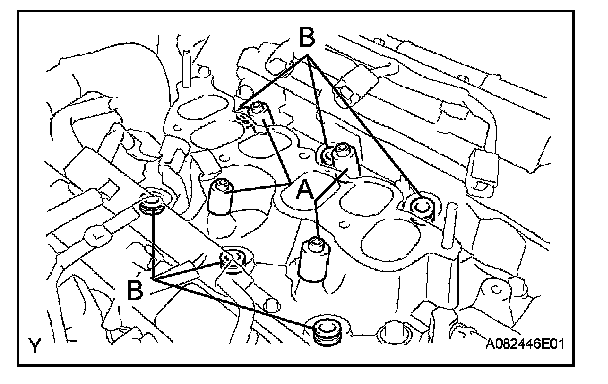 B
A
B
Y
A082446E01