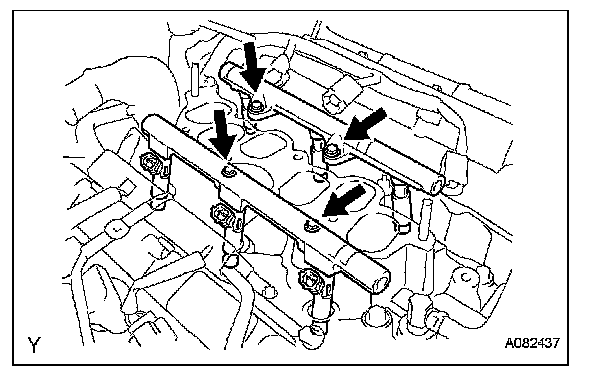 Y

A082437