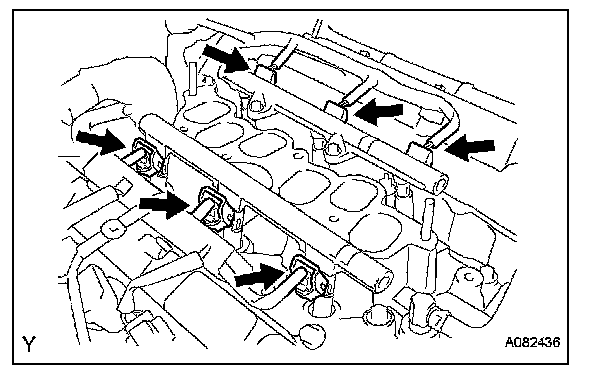 Y

A082436