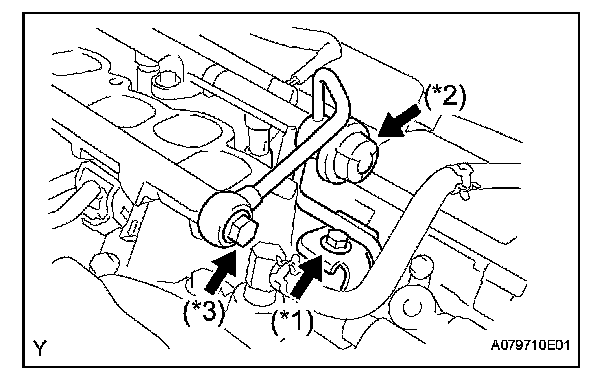 (*2)
(*3)
(*1)
Y
A079710E01