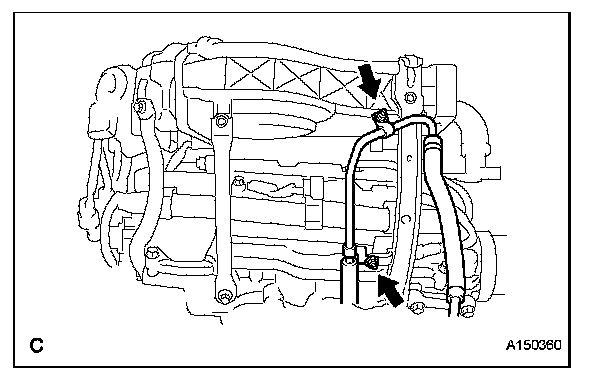 C

A150360