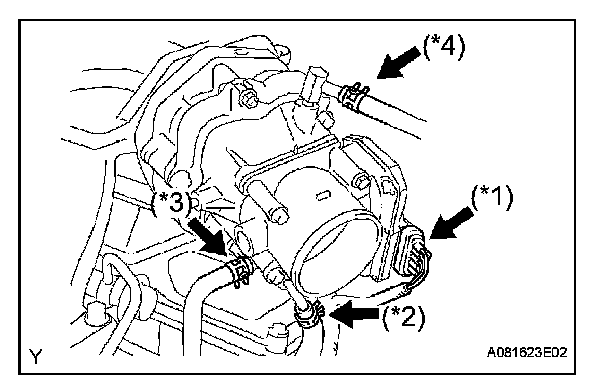 (*4)

(*3)

(*1)

(*2)

Y

A081623E02