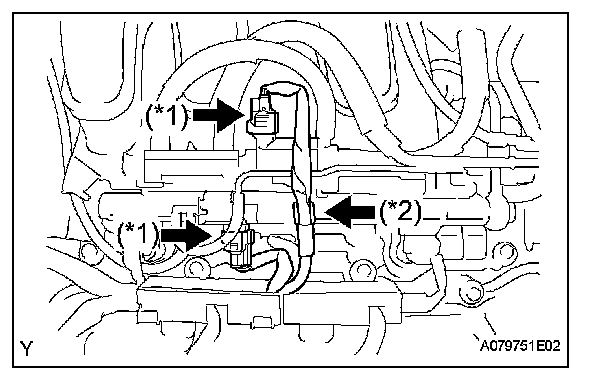 (*1)
(*2)
(*1)
Y
A079751E02