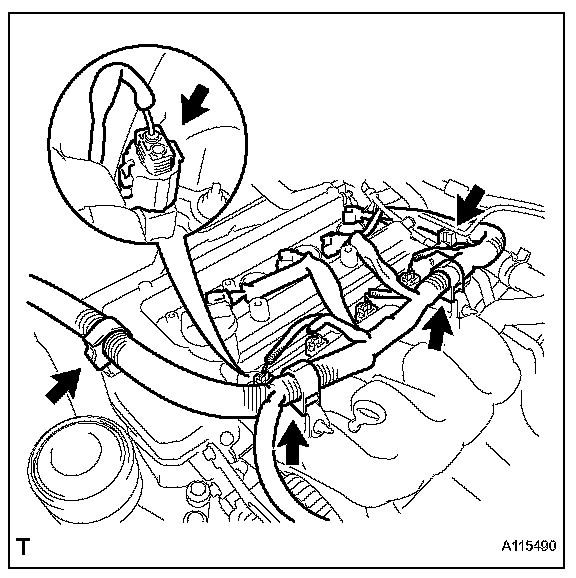 T

A115490