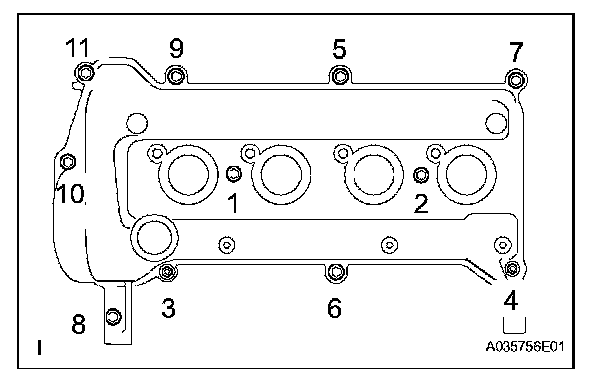 11
9
5
7
10
1
2
3
6
4
8
I
A035756E01