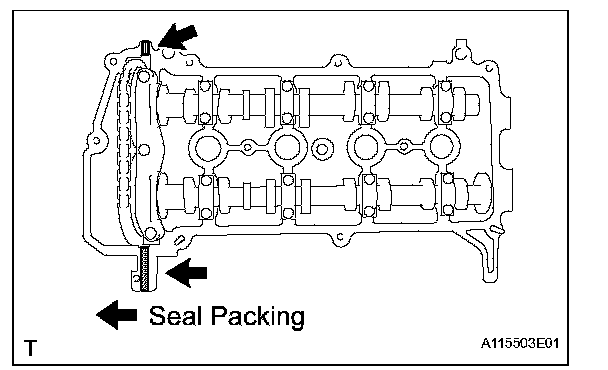 Seal Packing

T

A115503E01