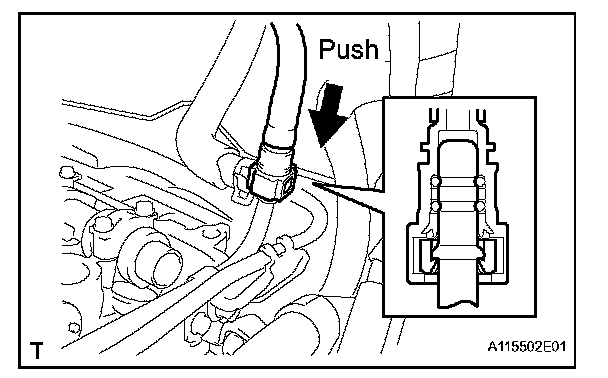 Push

T

A115502E01