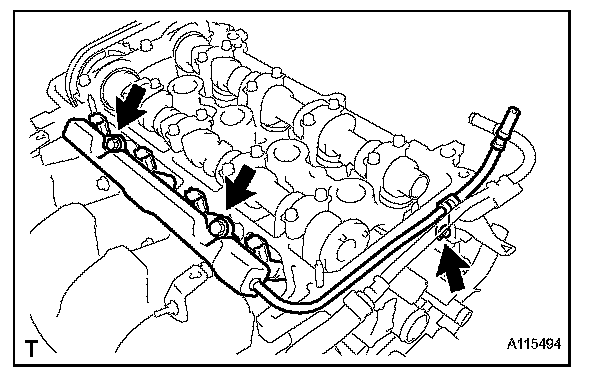 T

A115494