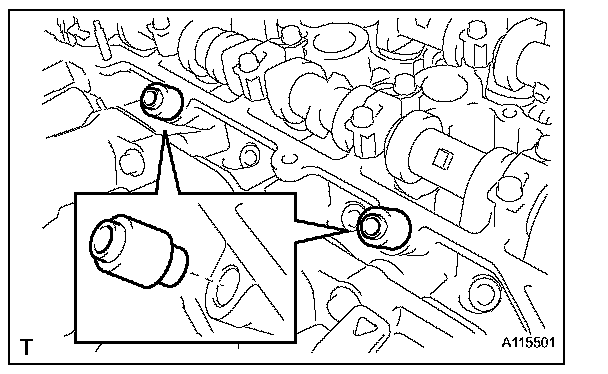 T
A115501