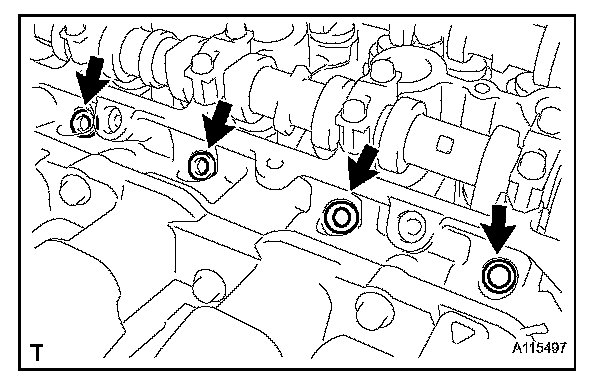 T

A115497