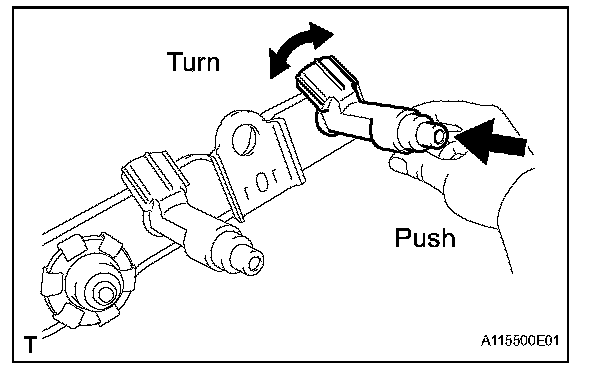 Turn

Push

T

A115500E01