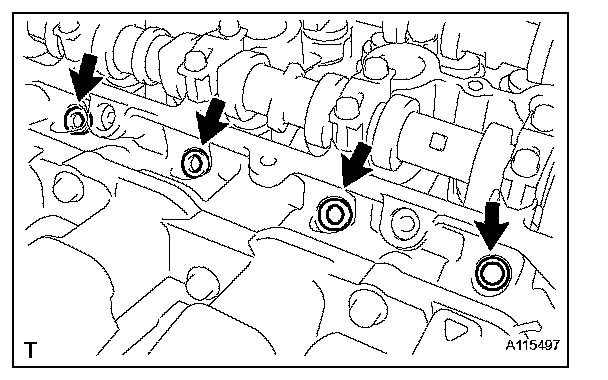 T

A115497