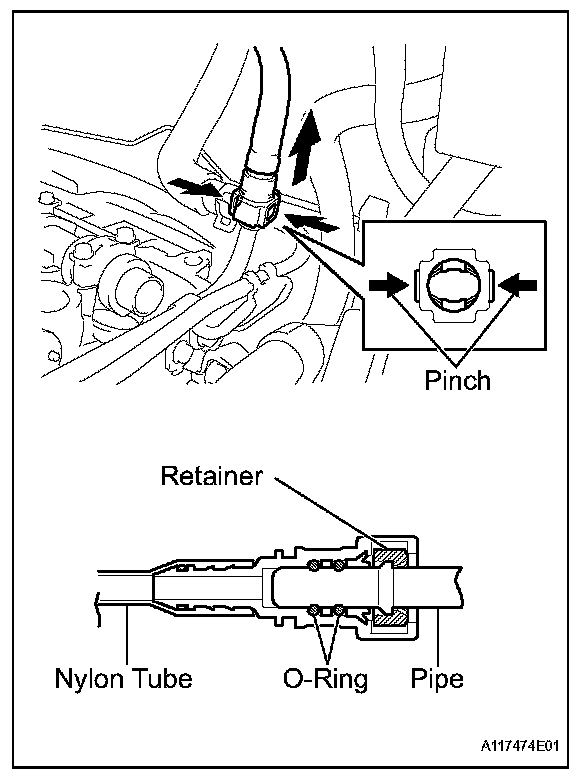 Pinch

Retainer

Nylon Tube

O-Ring

Pipe

A117474E01