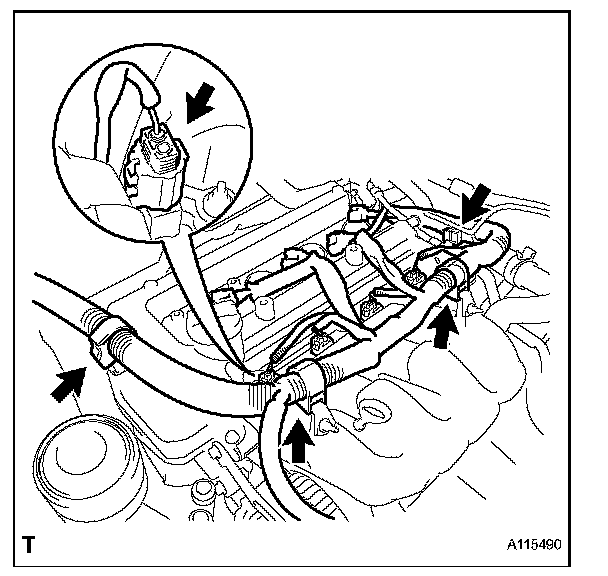 T

A115490