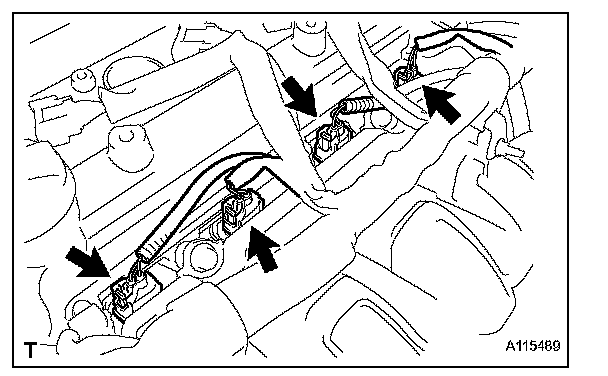 T
A115489