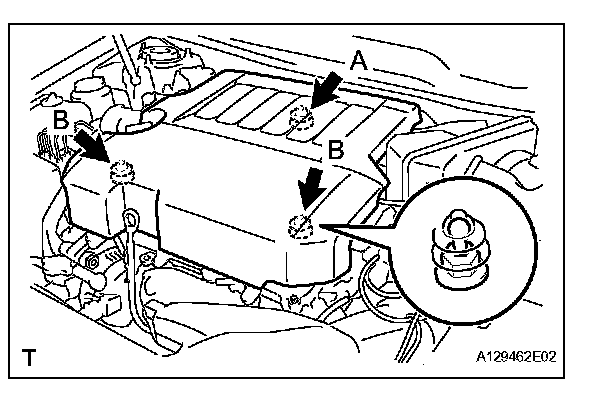 A

B

B

T

A129462E02