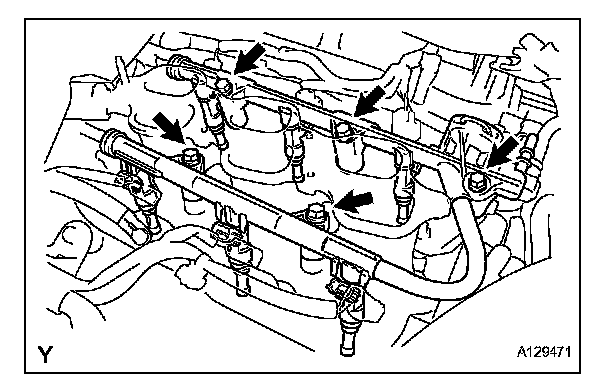 Y

A129471