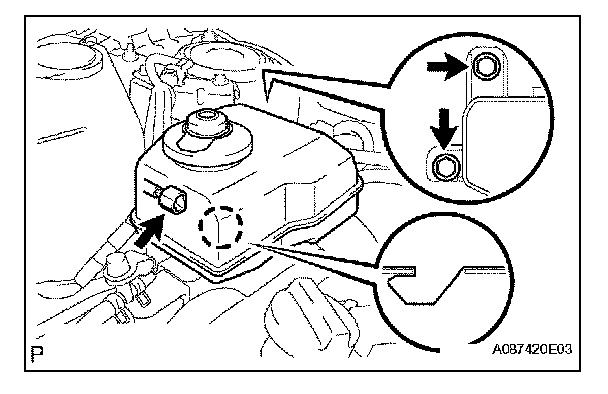 P

A087420E03