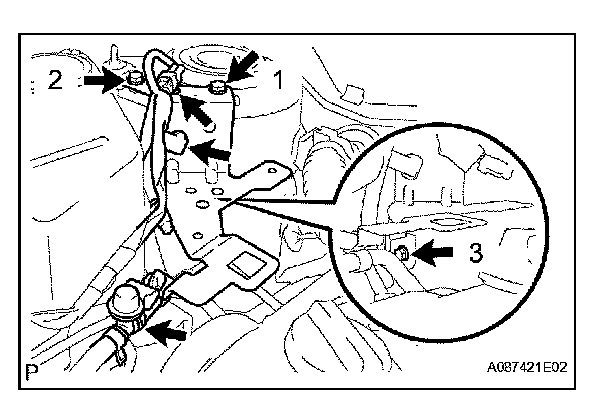 2
1
3
P
A087421E02