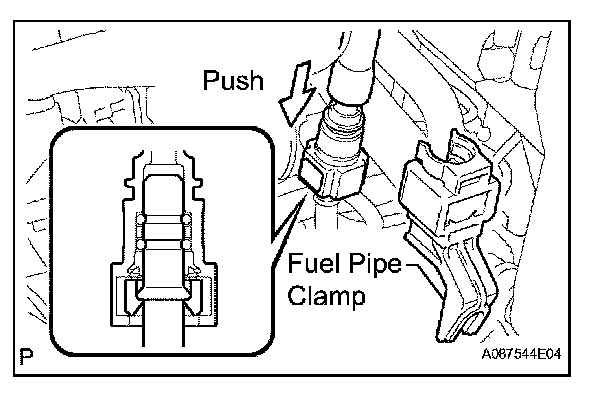 Push

Fuel Pipe
Clamp

P

A087544E04