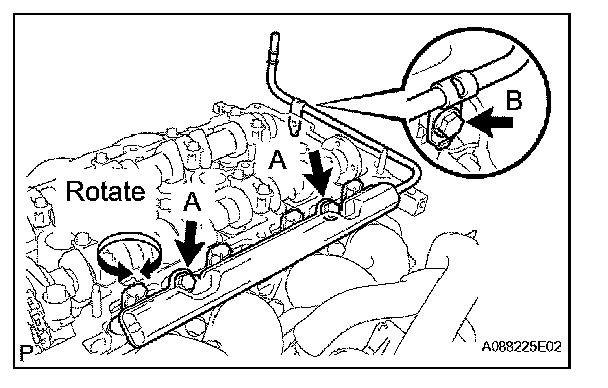 B

A

Rotate

A

P

A088225E02