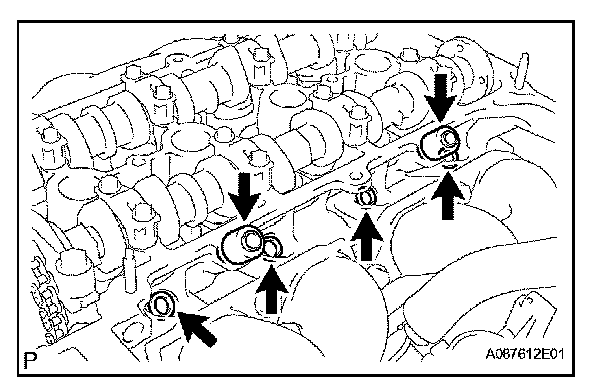 P

A087612E01