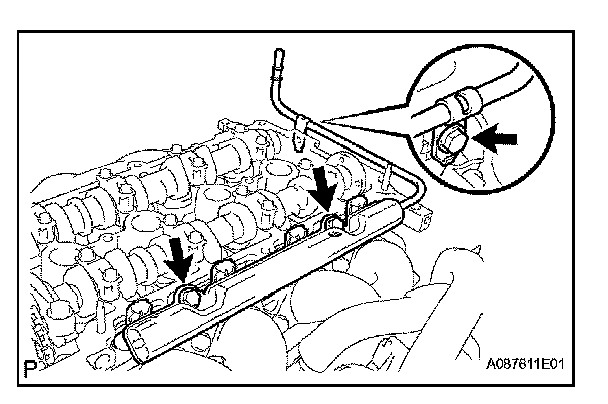 P

A087611E01