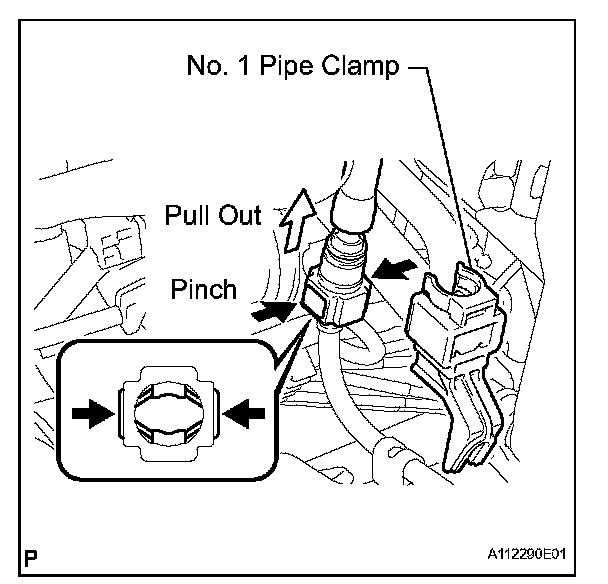 No. 1 Pipe Clamp

Pull Out

Pinch

P

A112290E01