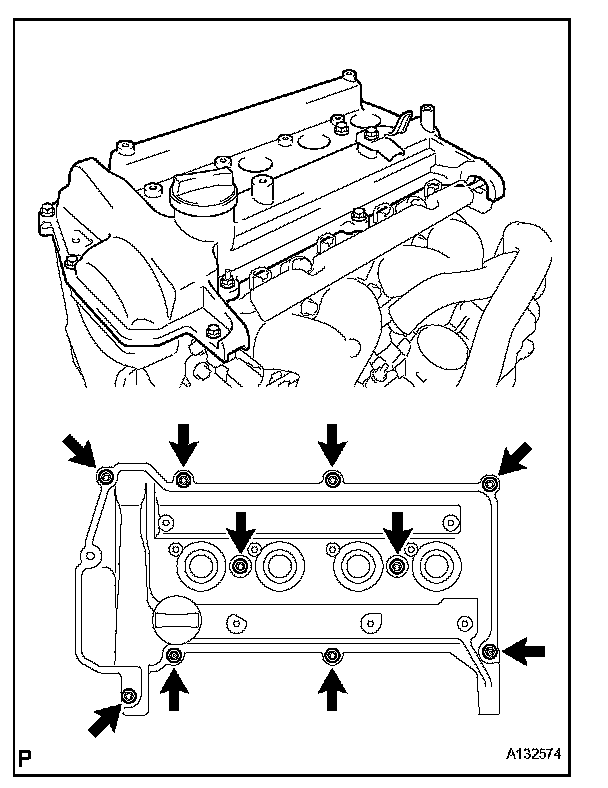 P

A132574