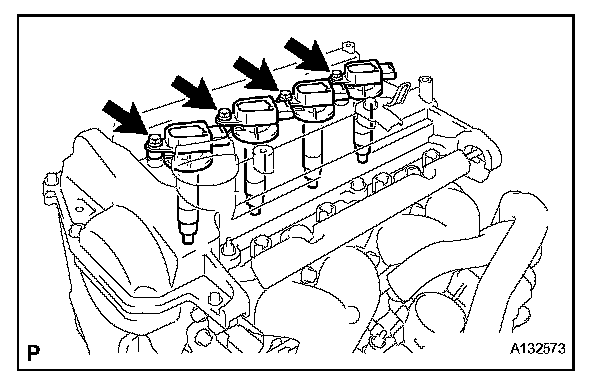 P

A132573