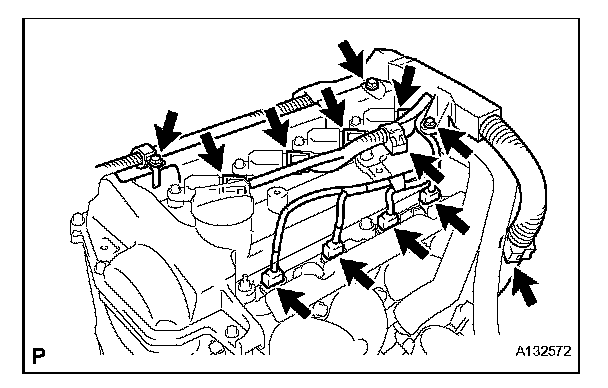 P

A132572