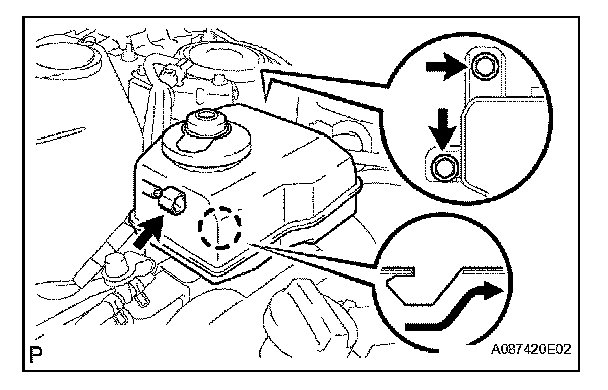 P

A087420E02