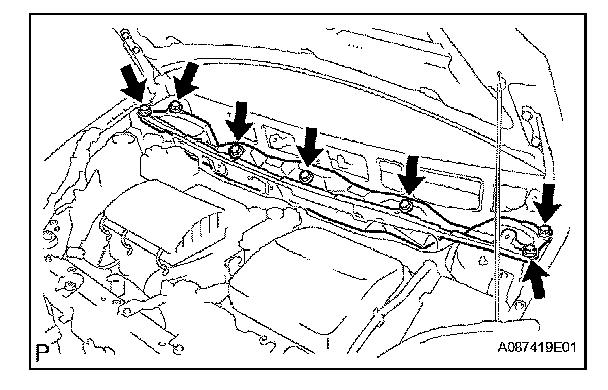 P

A087419E01