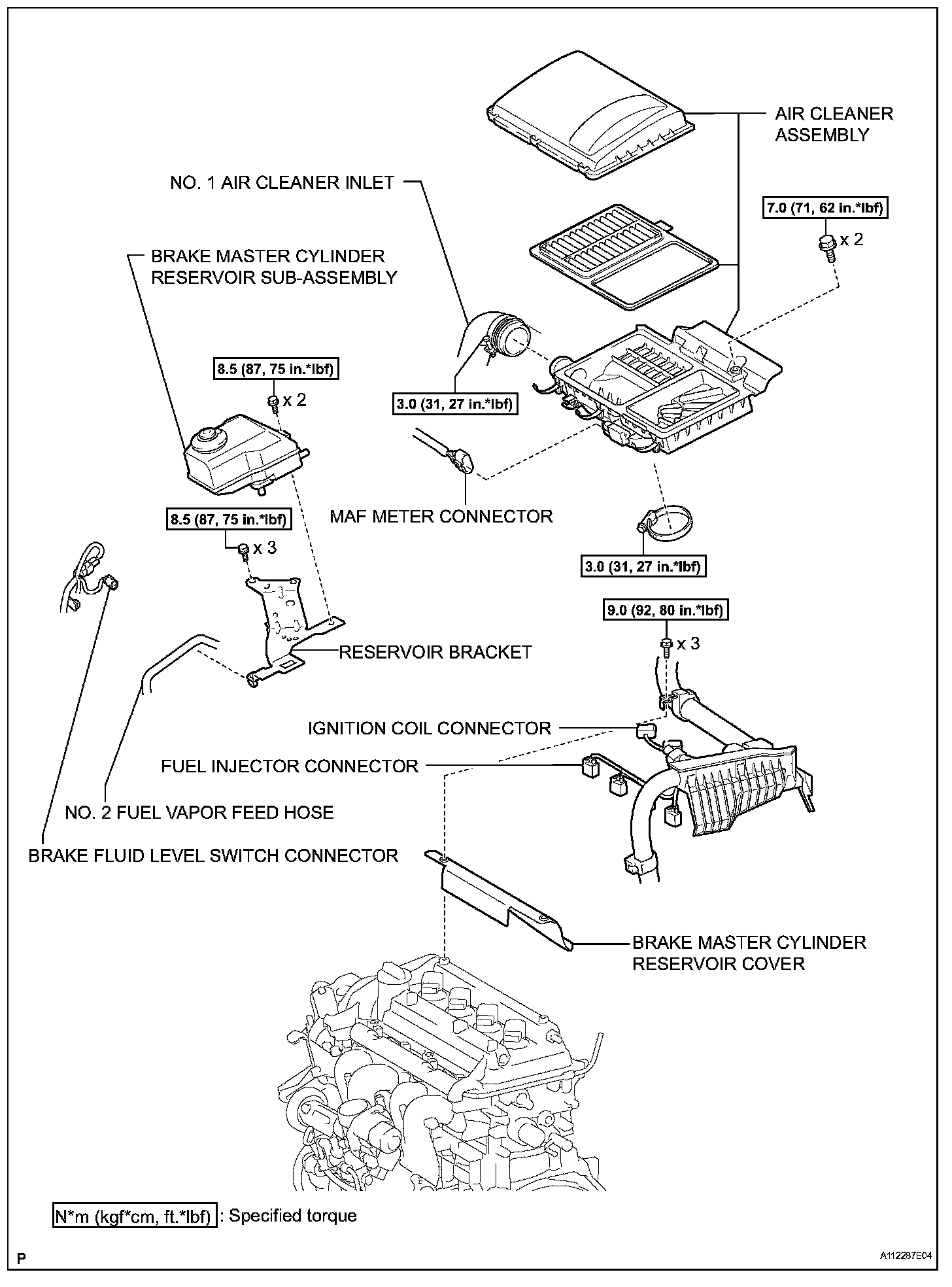 AIR CLEANER ASSEMBLY

NO. 1 AIR CLEANER INLET

7.0 (71, 62 in.*lbf)

x 2

BRAKE MASTER CYLINDER RESERVOIR SUB-ASSEMBLY

8.5 (87, 75 in.*lbf)

x 2

3.0 (31, 27 in.*lbf)

MAF METER CONNECTOR

8.5 (87, 75 in.*lbf)

x 3

3.0 (31, 27 in.*lbf)

9.0 (92, 80 in.*lbf)

x 3

RESERVOIR BRACKET

IGNITION COIL CONNECTOR

FUEL INJECTOR CONNECTOR

NO. 2 FUEL VAPOR FEED HOSE

BRAKE FLUID LEVEL SWITCH CONNECTOR

BRAKE MASTER CYLINDER RESERVOIR COVER

N*m (kgf*cm, ft.*lbf) : Specified torque

P

A112287E04