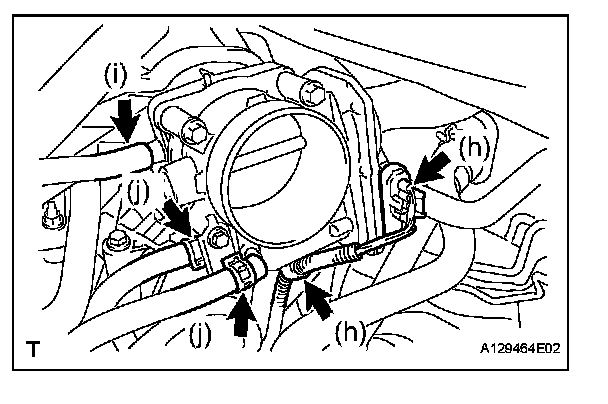 (i)
(h)
(j)
(j)
(h)
T
A129464E02