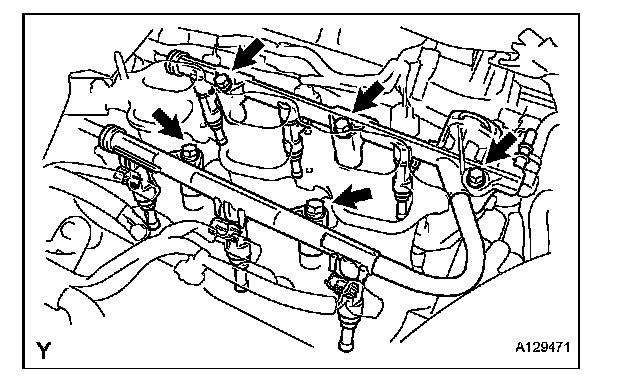 Y

A129471