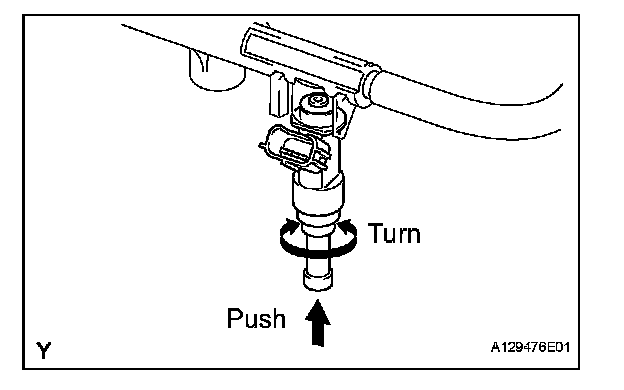 Turn

Push

Y

A129476E01