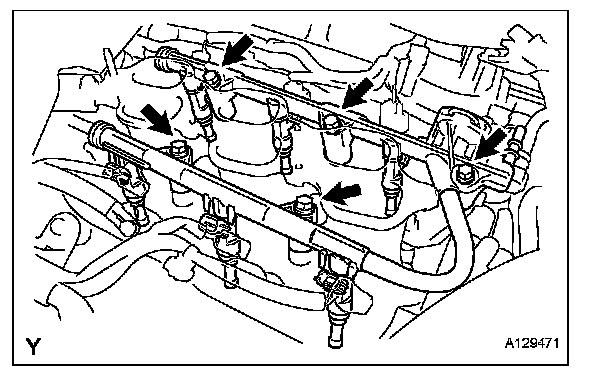 Y

A129471