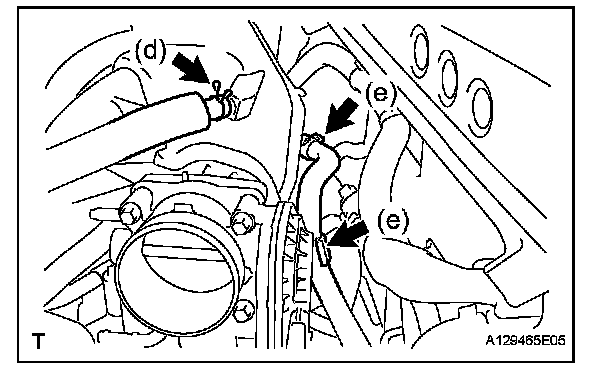 (d)
(e)
(e)
T
A129465E05