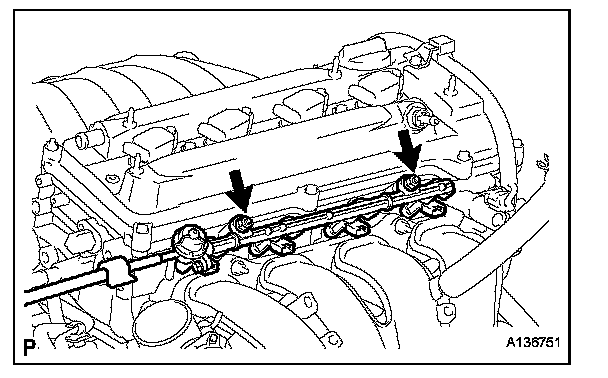 P

A136751