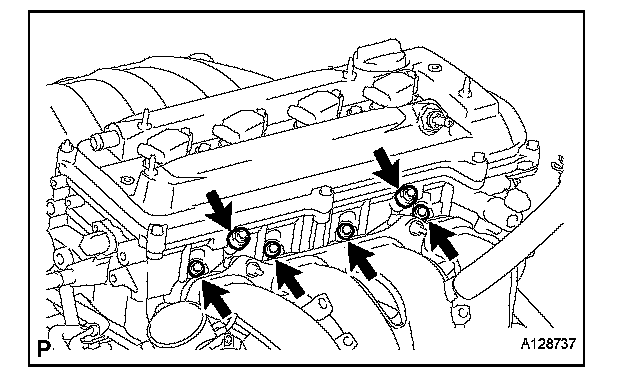 P

A128737